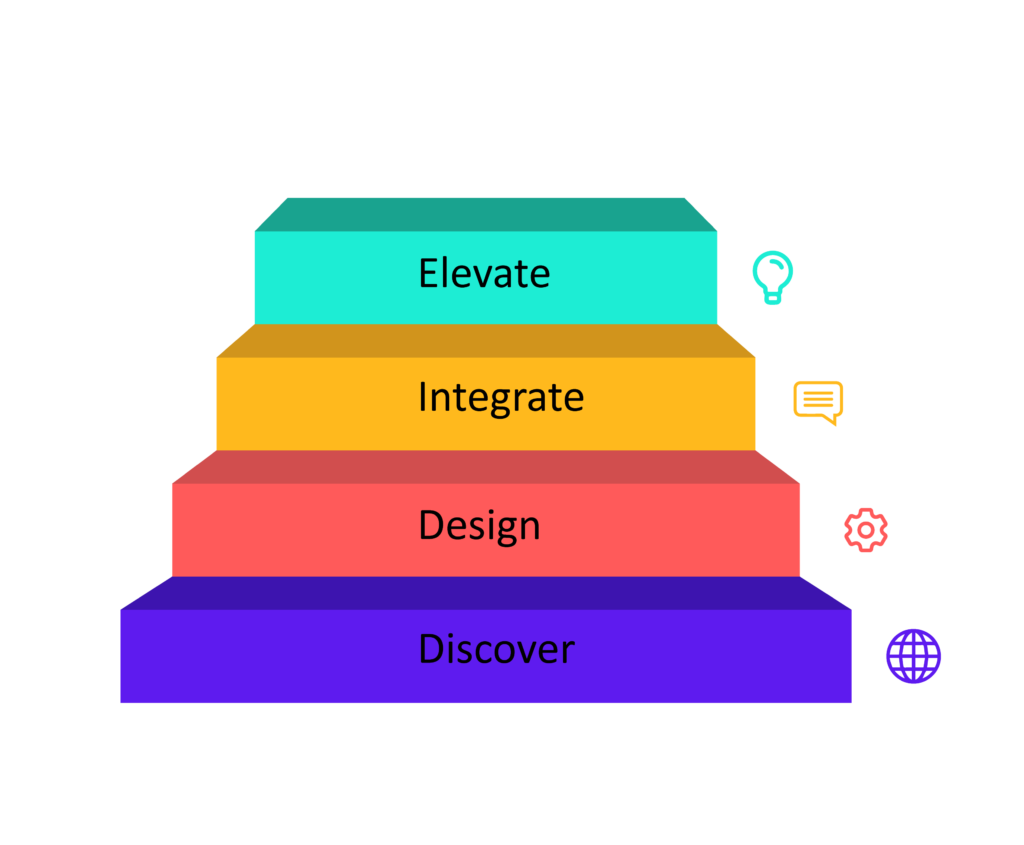 Elevate

Integrate

Design

Discover